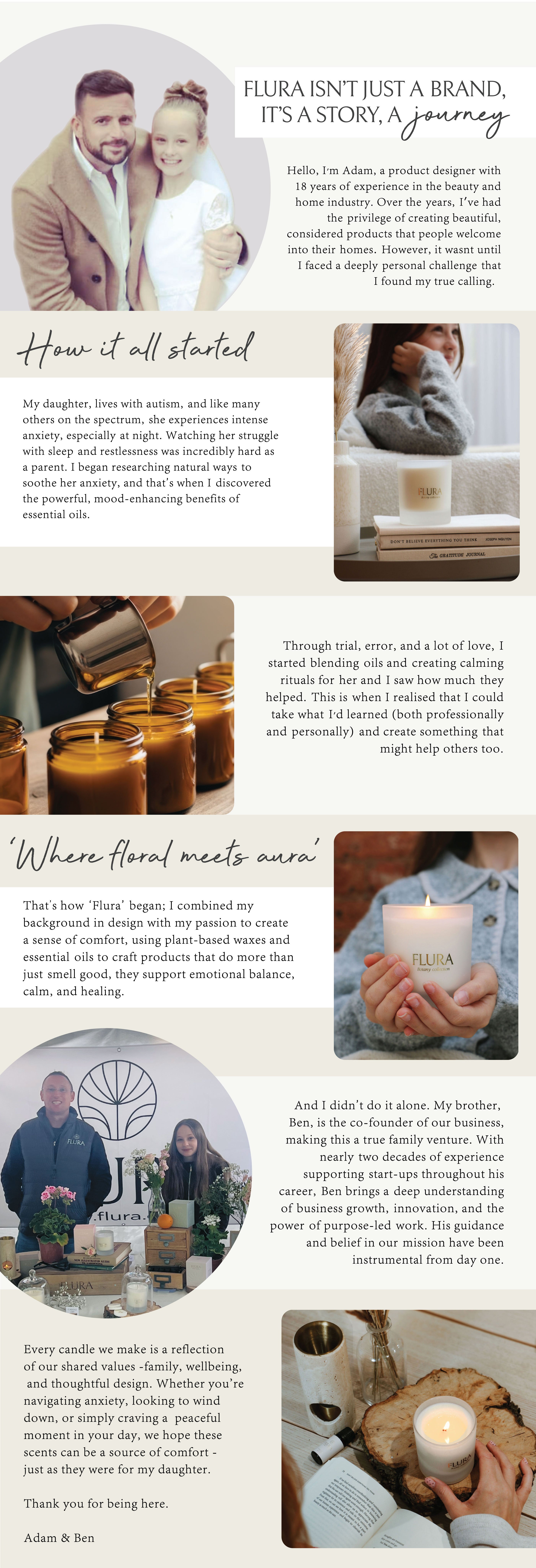 FLURA ISN'T JUST A BRAND, IT'S A STORY, A journey

Hello, I'm Adam, a product designer with 18 years of experience in the beauty and home industry. Over the years, I've had the privilege of creating beautiful, considered products that people welcome into their homes. However, it wasnt until I faced a deeply personal challenge that I found my true calling.

How it all started

My daughter, lives with autism, and like many others on the spectrum, she experiences intense anxiety, especially at night. Watching her struggle with sleep and restlessness was incredibly hard as a parent. I began researching natural ways to soothe her anxiety, and that's when I discovered the powerful, mood-enhancing benefits of essential oils.

FLURA

DON'T BELIEVE EVERYTHING YOU THINK

The GRATITUDE JOURNAL

Through trial, error, and a lot of love, I started blending oils and creating calming rituals for her and I saw how much they helped. This is when I realised that I could take what I'd learned (both professionally and personally) and create something that might help others too.

'Where floral meets aura'

That's how 'Flura' began; I combined my background in design with my passion to create a sense of comfort, using plant-based waxes and essential oils to craft products that do more than just smell good, they support emotional balance, calm, and healing.

FLURA

FLURA

.flura.

FLURA

And I didn't do it alone. My brother, Ben, is the co-founder of our business, making this a true family venture. With nearly two decades of experience supporting start-ups throughout his career, Ben brings a deep understanding of business growth, innovation, and the power of purpose-led work. His guidance and belief in our mission have been instrumental from day one.

Every candle we make is a reflection of our shared values -family, wellbeing, and thoughtful design. Whether you're navigating anxiety, looking to wind down, or simply craving a peaceful moment in your day, we hope these scents can be a source of comfort - just as they were for my daughter.

Thank you for being here.

Adam & Ben

FLURA